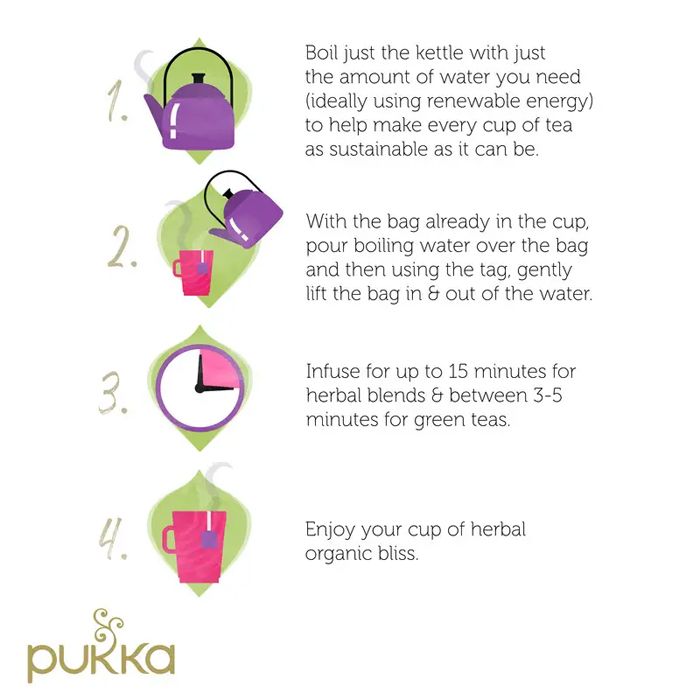 1.

Boil just the kettle with just the amount of water you need (ideally using renewable energy) to help make every cup of tea as sustainable as it can be.

2.

With the bag already in the cup, pour boiling water over the bag and then using the tag, gently lift the bag in & out of the water.

3.

Infuse for up to 15 minutes for herbal blends & between 3-5 minutes for green teas.

4.

Enjoy your cup of herbal organic bliss.

pukka