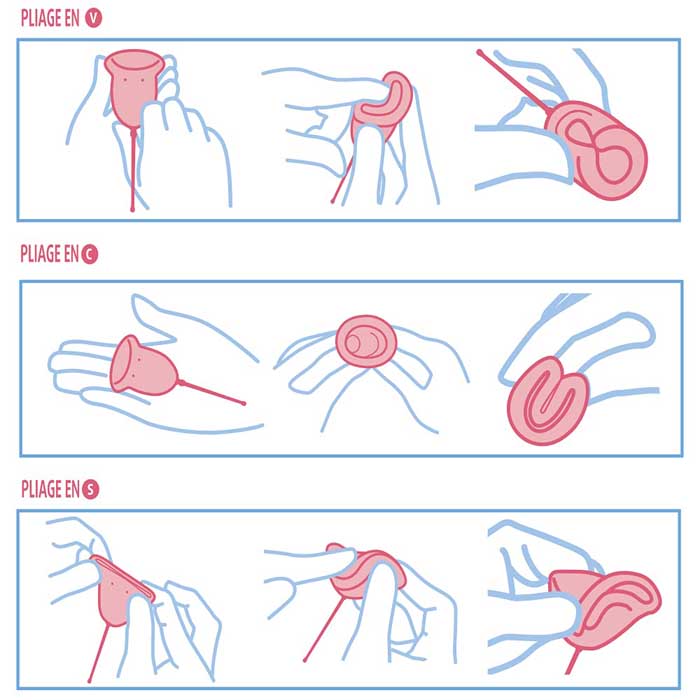 PLIAGE EN V

PLIAGE EN C

PLIAGE EN S